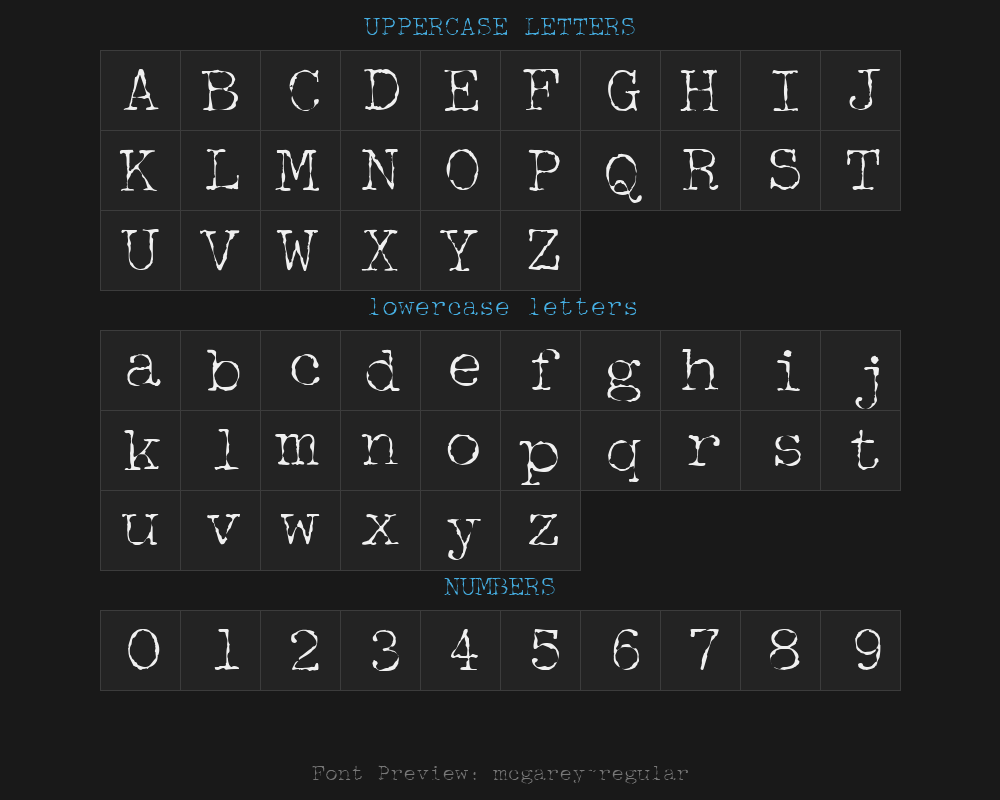 UPPERCASE LETTERS

| A | B | C | D | E | F | G | H | I | J |
|---|---|---|---|---|---|---|---|---|---|
| K | L | M | N | O | P | Q | R | S | T |
| U | V | W | X | Y | Z | | | | |

lowercase letters

| a | b | c | d | e | f | g | h | i | j |
|---|---|---|---|---|---|---|---|---|---|
| k | l | m | n | o | p | q | r | s | t |
| u | v | w | x | y | z | | | | |

NUMBERS

| 0 | 1 | 2 | 3 | 4 | 5 | 6 | 7 | 8 | 9 |
|---|---|---|---|---|---|---|---|---|---|

Font Preview: mcgarey-regular